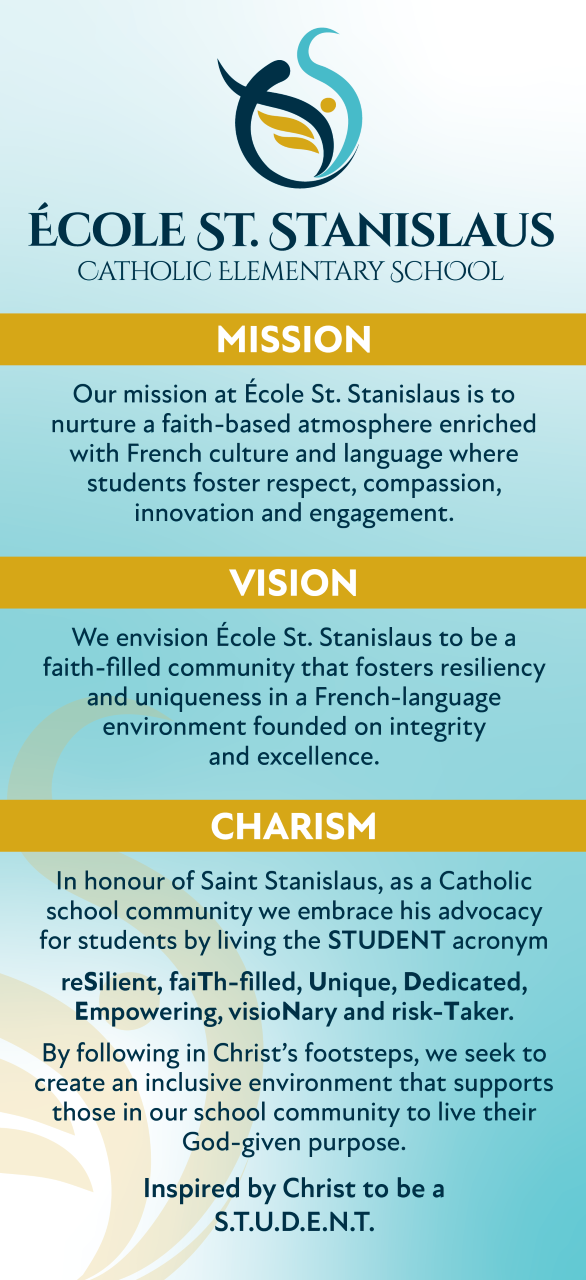 ÉCOLE ST. STANISLAUS
CATHOLIC ELEMENTARY SCHOOL

MISSION

Our mission at École St. Stanislaus is to nurture a faith-based atmosphere enriched with French culture and language where students foster respect, compassion, innovation and engagement.

VISION

We envision École St. Stanislaus to be a faith-filled community that fosters resiliency and uniqueness in a French-language environment founded on integrity and excellence.

CHARISM

In honour of Saint Stanislaus, as a Catholic school community we embrace his advocacy for students by living the STUDENT acronym

reSilient, faiTh-filled, Unique, Dedicated, Empowering, visioNary and risk-Taker.

By following in Christ's footsteps, we seek to create an inclusive environment that supports those in our school community to live their God-given purpose.

Inspired by Christ to be a S.T.U.D.E.N.T.